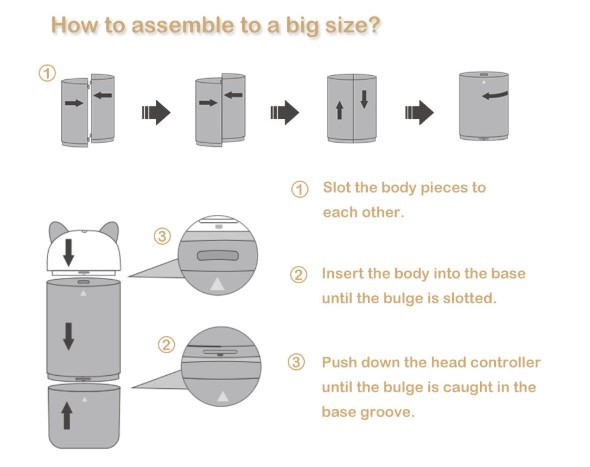 How to assemble to a big size?

①

③

②

① Slot the body pieces to each other.

② Insert the body into the base until the bulge is slotted.

③ Push down the head controller until the bulge is caught in the base groove.